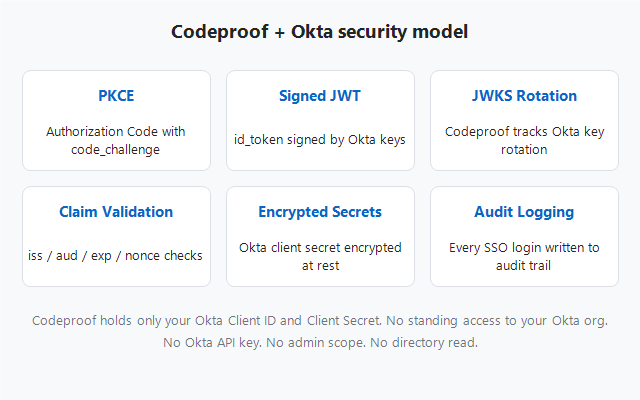 Codeproof + Okta security model

PKCE

Authorization Code with code_challenge

Signed JWT

id_token signed by Okta keys

JWKS Rotation

Codeproof tracks Okta key rotation

Claim Validation

iss / aud / exp / nonce checks

Encrypted Secrets

Okta client secret encrypted at rest

Audit Logging

Every SSO login written to audit trail

Codeproof holds only your Okta Client ID and Client Secret. No standing access to your Okta org. No Okta API key. No admin scope. No directory read.